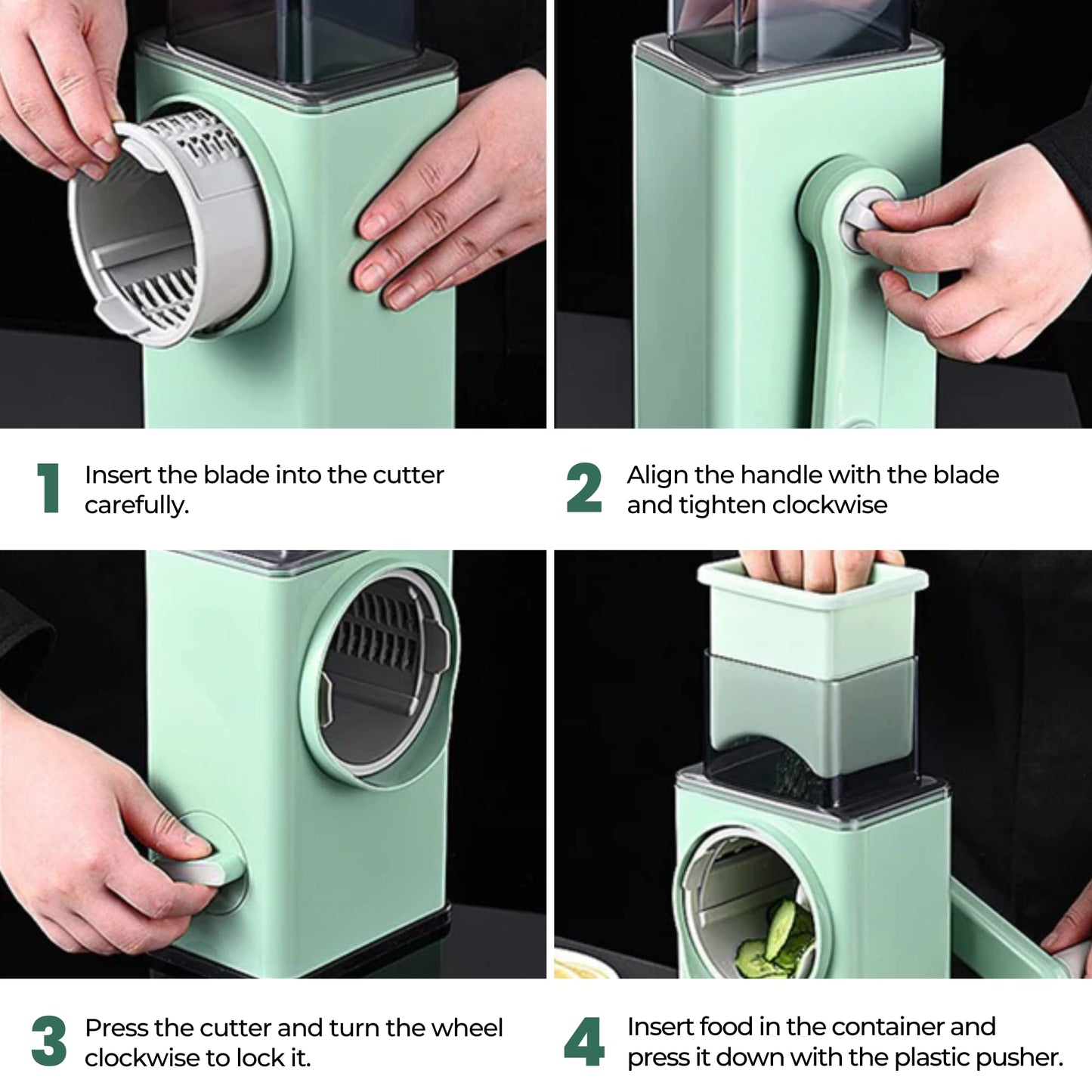 1 Insert the blade into the cutter carefully.

2 Align the handle with the blade and tighten clockwise

3 Press the cutter and turn the wheel clockwise to lock it.

4 Insert food in the container and press it down with the plastic pusher.